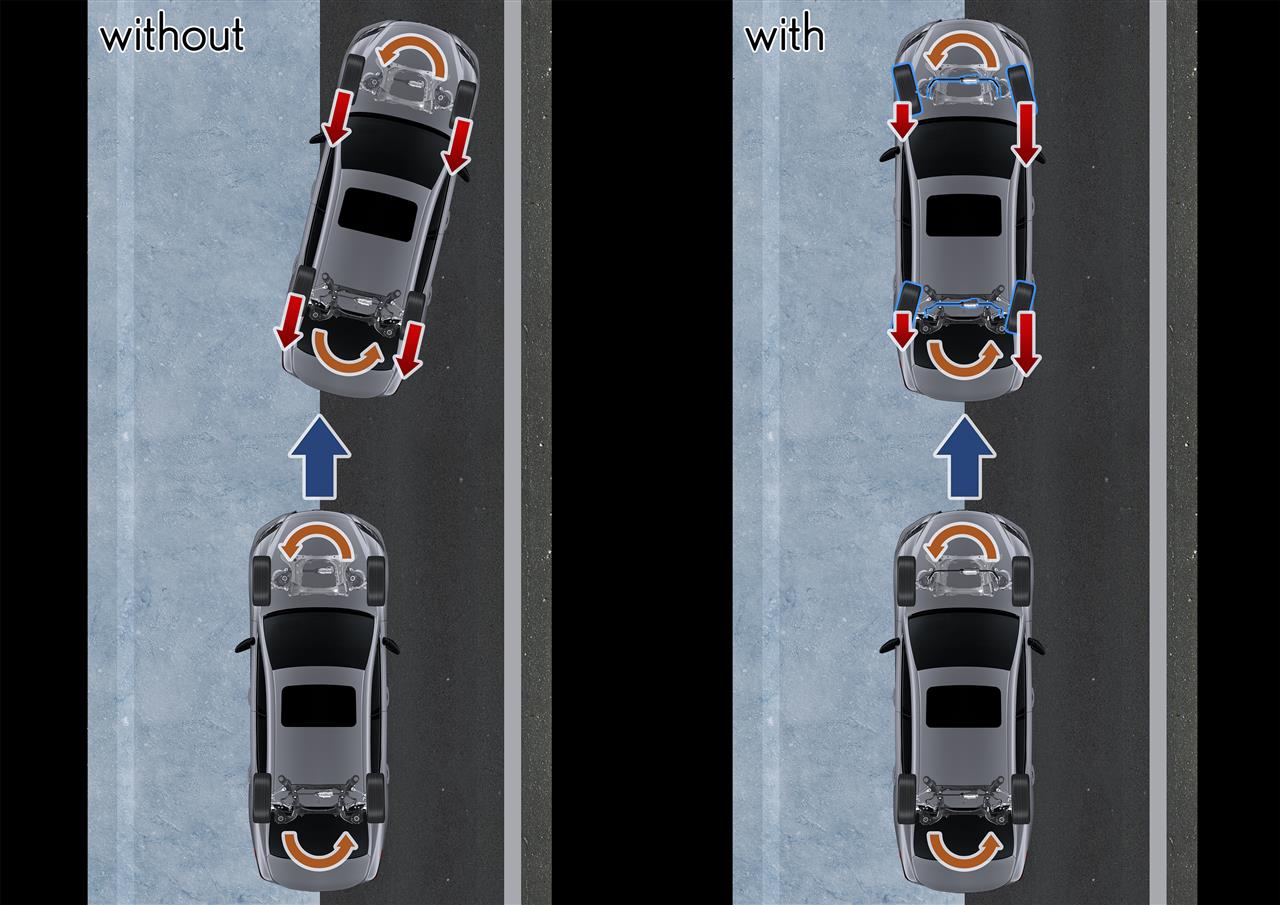 without

with